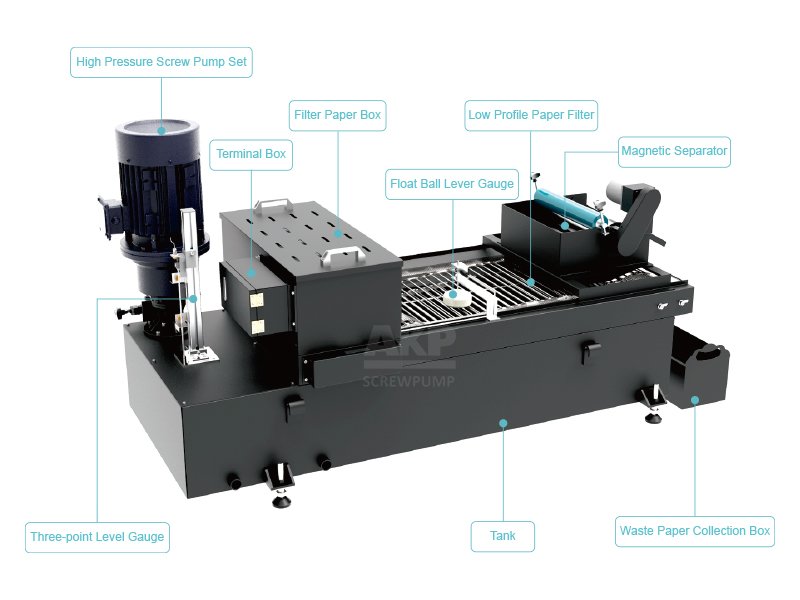 High Pressure Screw Pump Set

Filter Paper Box

Low Profile Paper Filter

Terminal Box

Magnetic Separator

Float Ball Lever Gauge

AKP
SCREWPUMP

Three-point Level Gauge

Tank

Waste Paper Collection Box